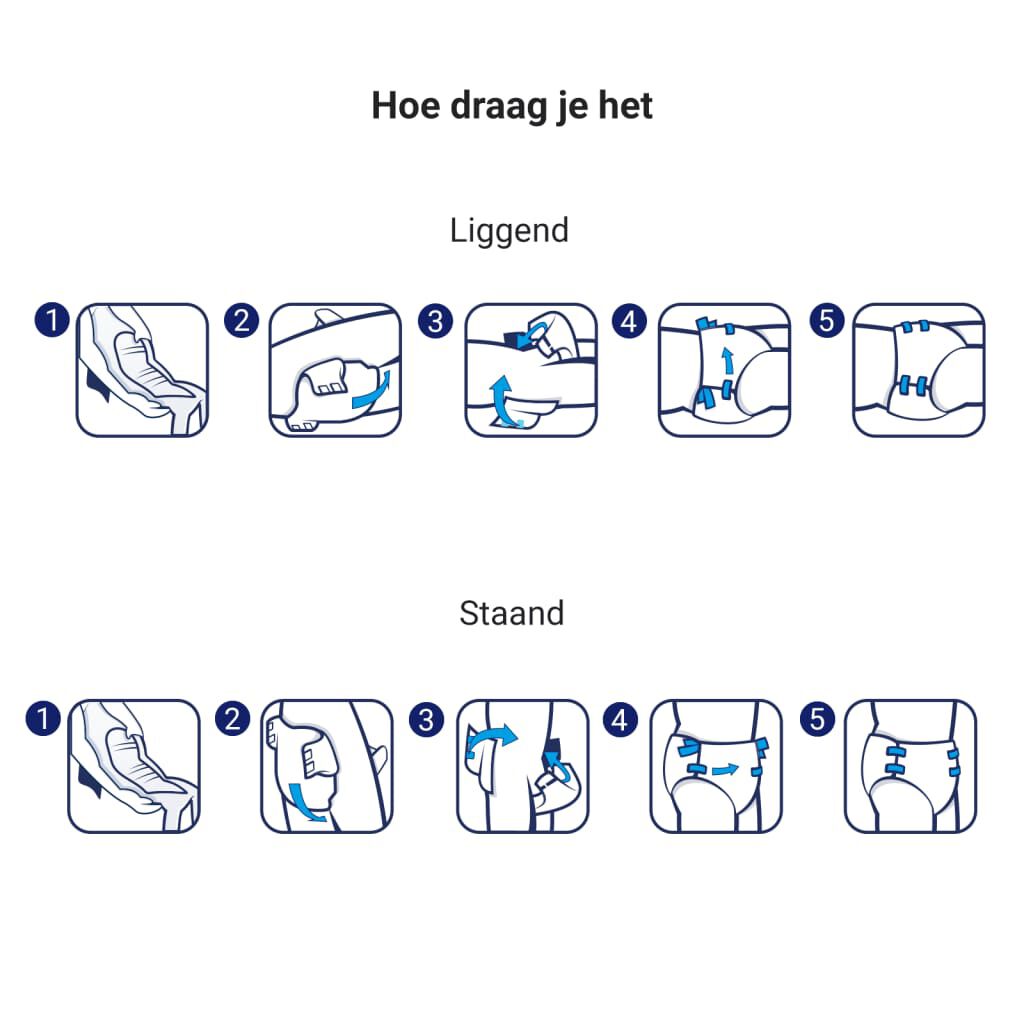 Hoe draag je het

Liggend

1 2 3 4 5

Staand

1 2 3 4 5